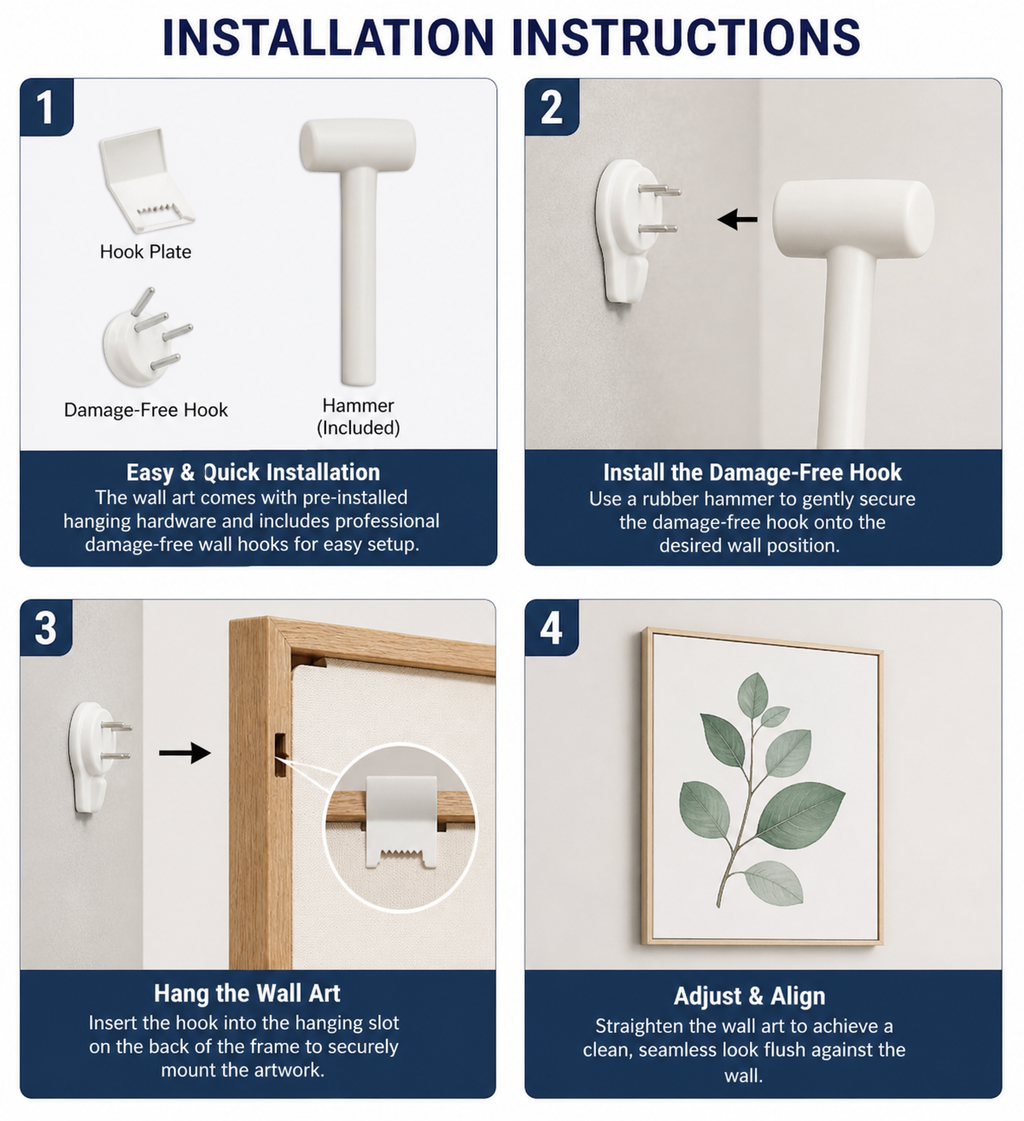 INSTALLATION INSTRUCTIONS

1

Hook Plate

Damage-Free Hook

Hammer (Included)

Easy & Quick Installation
The wall art comes with pre-installed hanging hardware and includes professional damage-free wall hooks for easy setup.

2

Install the Damage-Free Hook
Use a rubber hammer to gently secure the damage-free hook onto the desired wall position.

3

Hang the Wall Art
Insert the hook into the hanging slot on the back of the frame to securely mount the artwork.

4

Adjust & Align
Straighten the wall art to achieve a clean, seamless look flush against the wall.